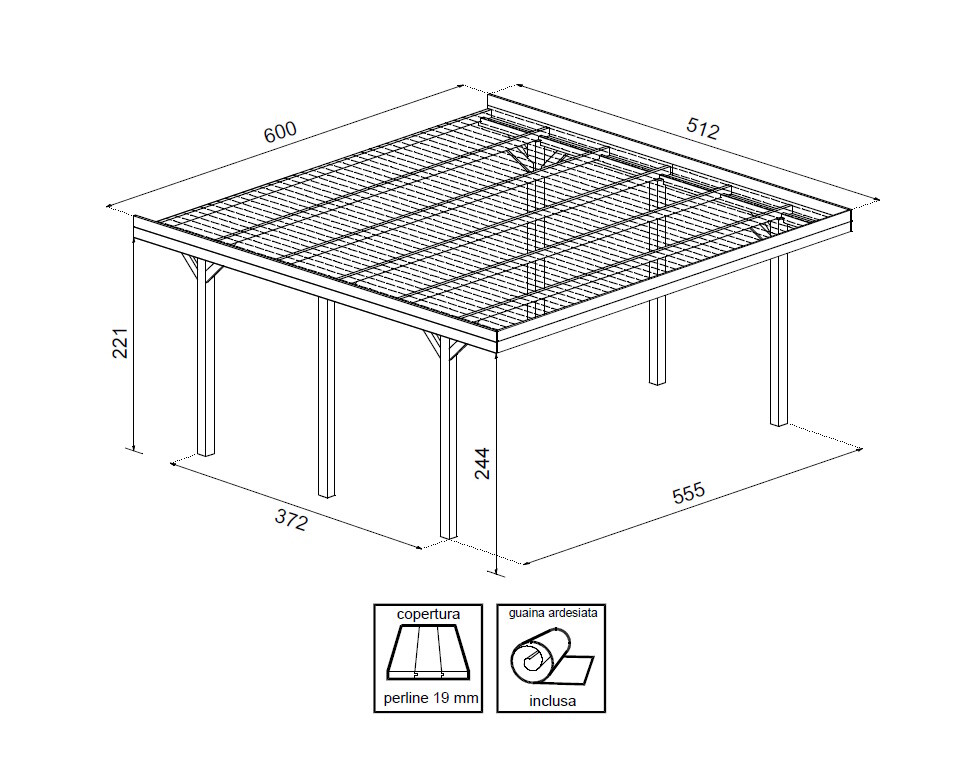 600

512

221

244

372

555

copertura

perline 19 mm

guaina ardesiata

inclusa